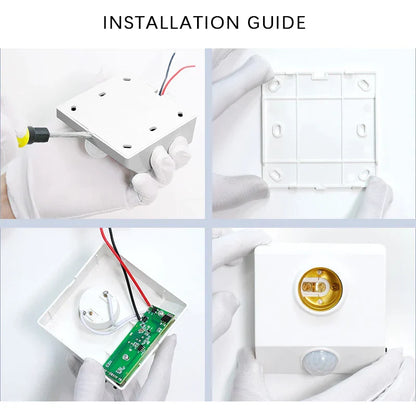 INSTALLATION GUIDE