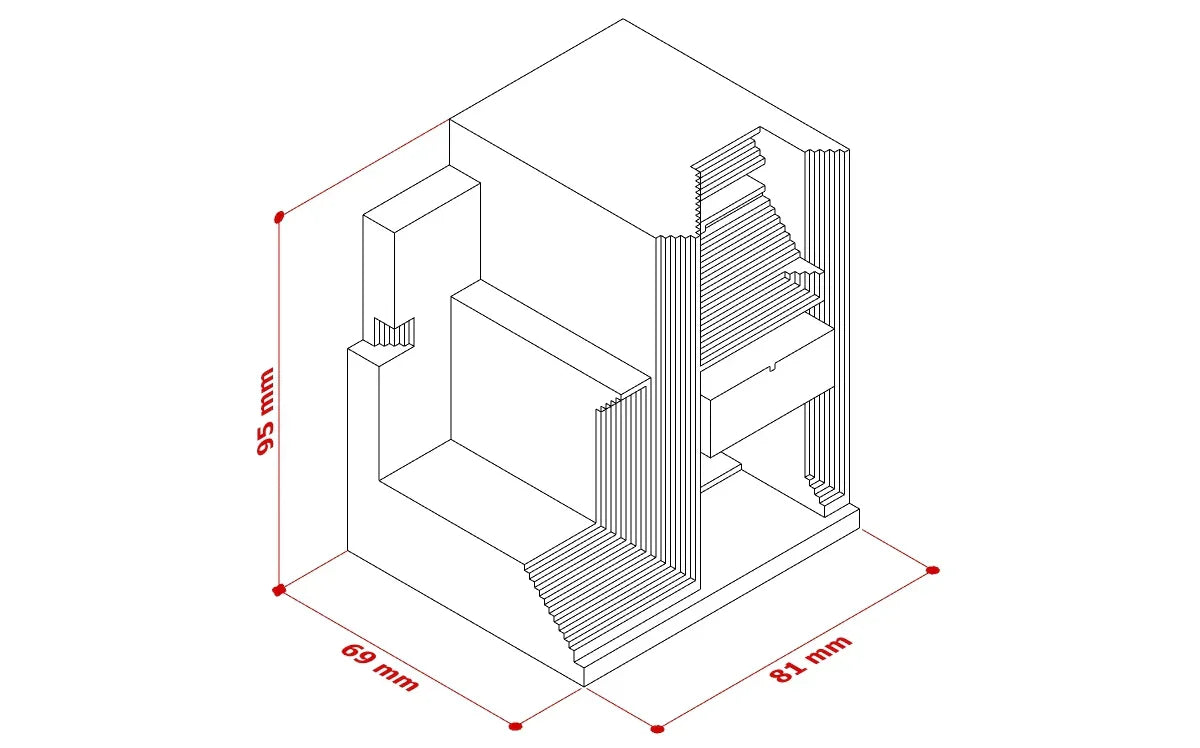 95 mm
69 mm
81 mm