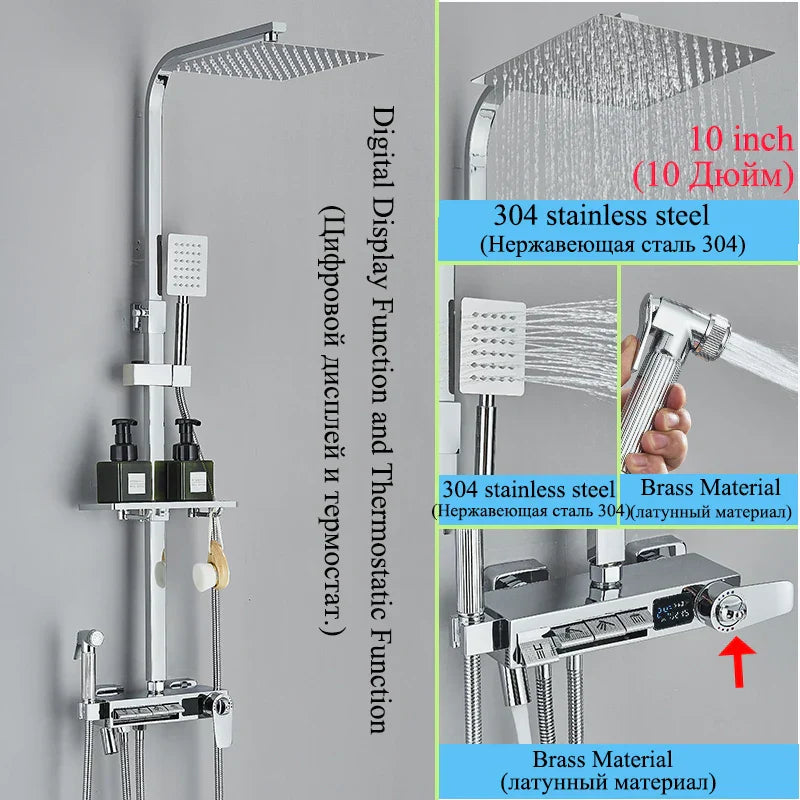 Digital Display Function and Thermostatic Function
(Цифровой дисплей и термостат.)

10 inch
(10 Дюйм)

304 stainless steel
(Нержавеющая сталь 304)

304 stainless steel
(Нержавеющая сталь 304)

Brass Material
(латунный материал)

Brass Material
(латунный материал)