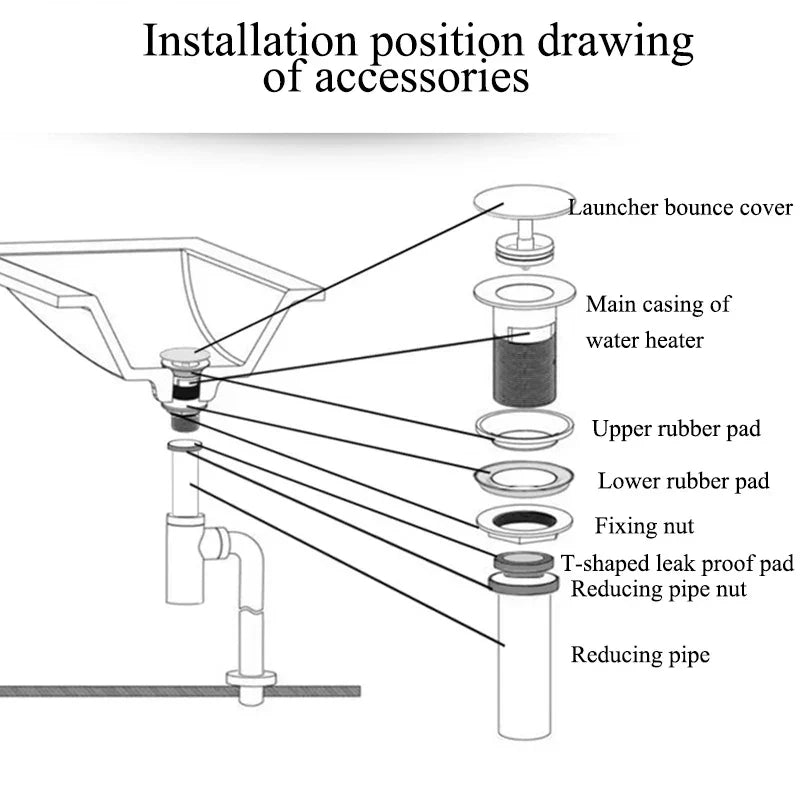 Installation position drawing of accessories

Launcher bounce cover

Main casing of water heater

Upper rubber pad

Lower rubber pad

Fixing nut

T-shaped leak proof pad

Reducing pipe nut

Reducing pipe