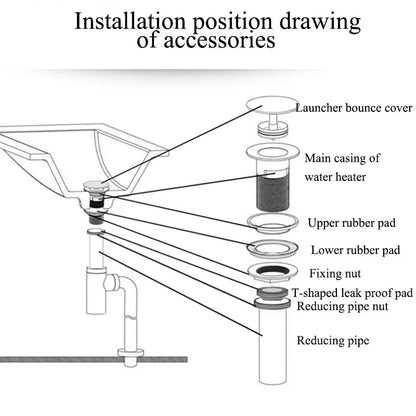 Installation position drawing of accessories

Launcher bounce cover

Main casing of water heater

Upper rubber pad

Lower rubber pad

Fixing nut

T-shaped leak proof pad

Reducing pipe nut

Reducing pipe