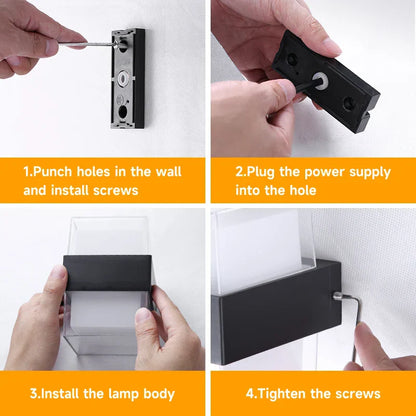 1.Punch holes in the wall and install screws

2.Plug the power supply into the hole

3.Install the lamp body

4.Tighten the screws