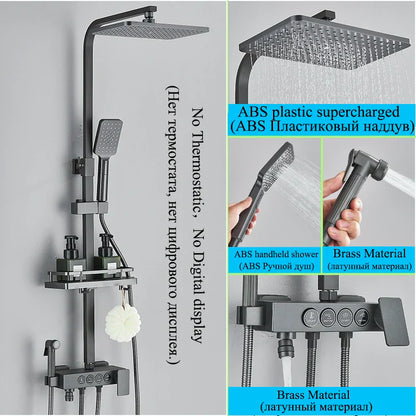 No Thermostatic, No Digital display
(Нет термостата, нет цифрового дисплея.)

ABS plastic supercharged
(ABS Пластиковый наддув)

ABS handheld shower
(ABS Ручной душ)

Brass Material
(латунный материал)

Brass Material
(латунный материал)