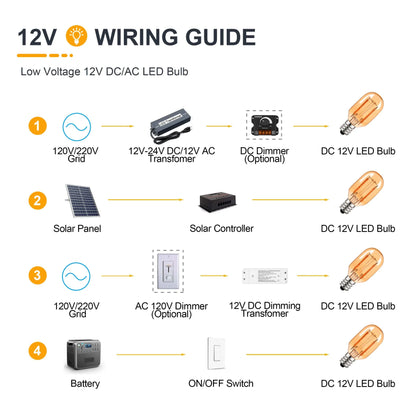 12V WIRING GUIDE

Low Voltage 12V DC/AC LED Bulb

1

120V/220V Grid

12V-24V DC/12V AC Transfomer

DC Dimmer (Optional)

DC 12V LED Bulb

2

Solar Panel

Solar Controller

DC 12V LED Bulb

3

120V/220V Grid

AC 120V Dimmer (Optional)

12V DC Dimming Transfomer

DC 12V LED Bulb

4

Battery

ON/OFF Switch

DC 12V LED Bulb