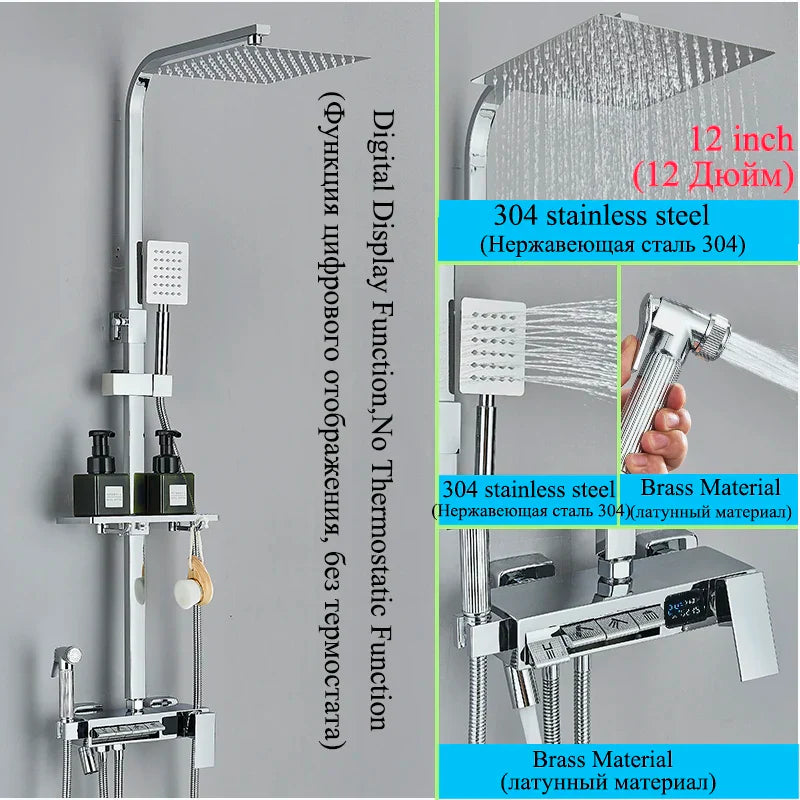 Digital Display Function,No Thermostatic Function
(Функция цифрового отображения, без термостата)

12 inch
(12 Дюйм)

304 stainless steel
(Нержавеющая сталь 304)

304 stainless steel
(Нержавеющая сталь 304)

Brass Material
(латунный материал)

Brass Material
(латунный материал)