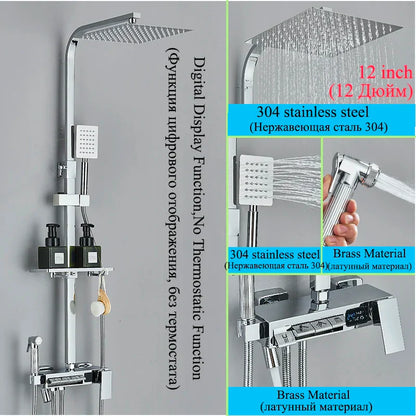 Digital Display Function,No Thermostatic Function
(Функция цифрового отображения, без термостата)

12 inch
(12 Дюйм)

304 stainless steel
(Нержавеющая сталь 304)

304 stainless steel
(Нержавеющая сталь 304)

Brass Material
(латунный материал)

Brass Material
(латунный материал)