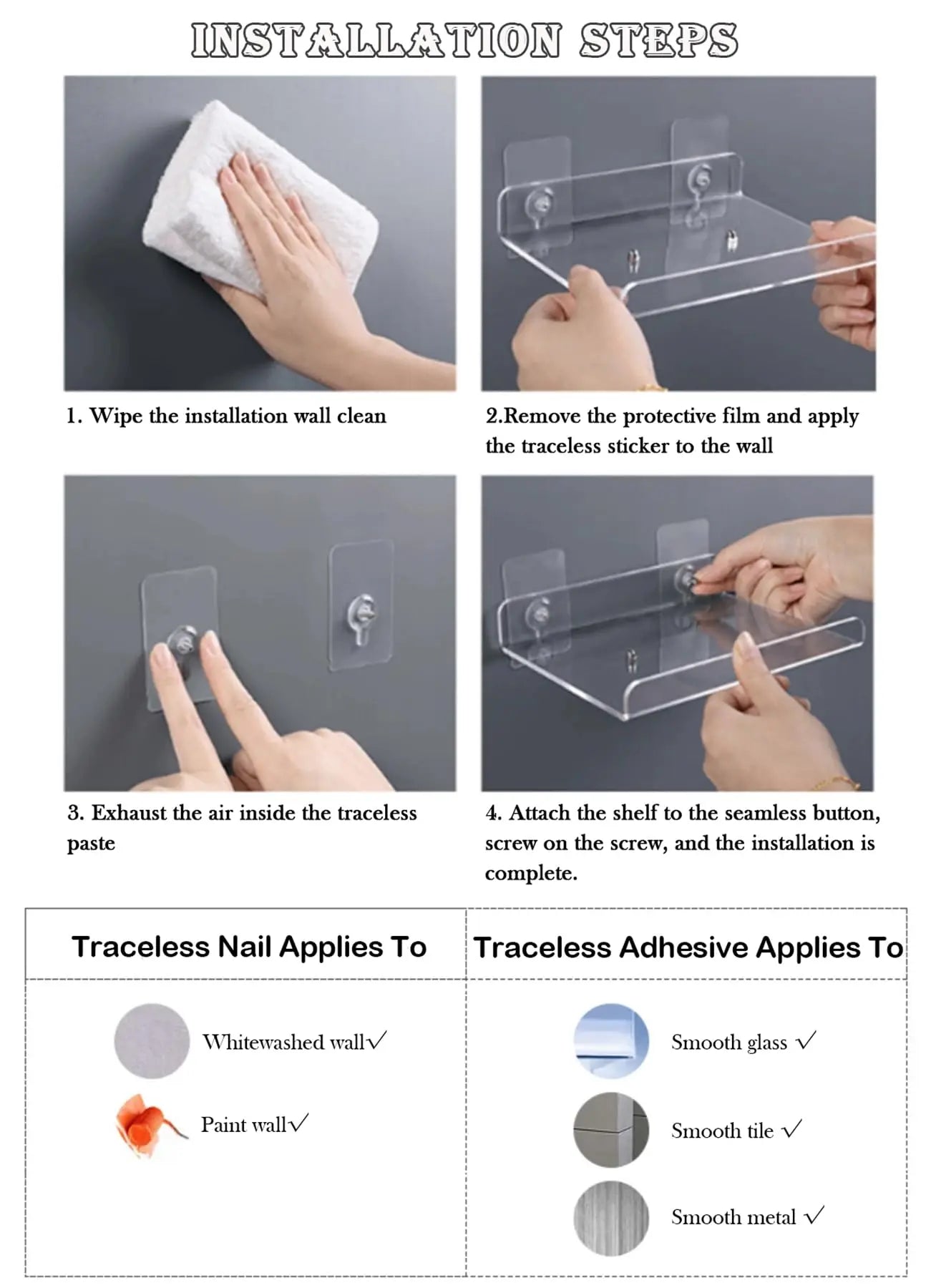 INSTALLATION STEPS

1. Wipe the installation wall clean

2.Remove the protective film and apply the traceless sticker to the wall

3. Exhaust the air inside the traceless paste

4. Attach the shelf to the seamless button, screw on the screw, and the installation is complete.

| Traceless Nail Applies To | Traceless Adhesive Applies To |
|---|---|
| Whitewashed wall✓ | Smooth glass ✓ |
| Paint wall✓ | Smooth tile ✓ |
| | Smooth metal ✓ |