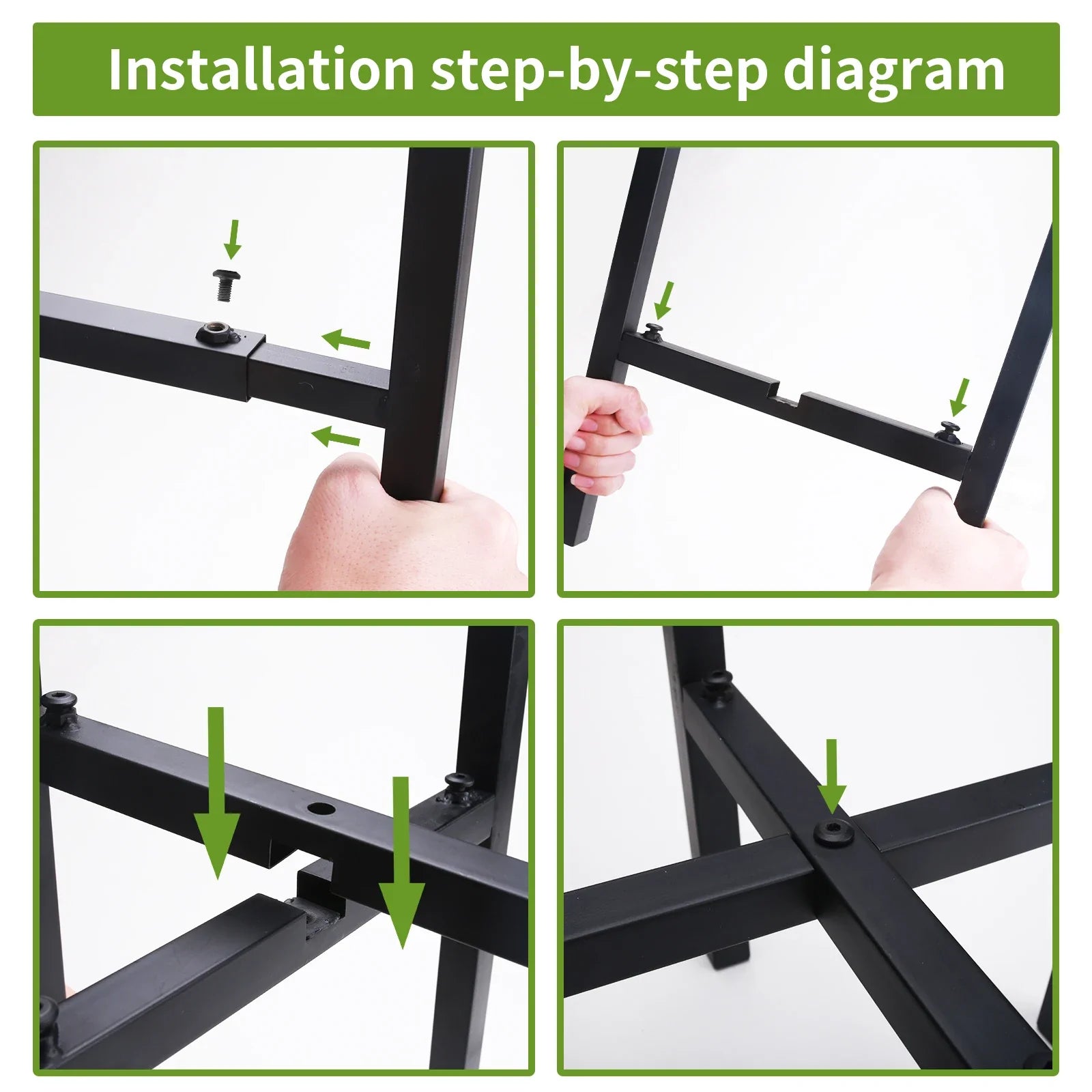 Installation step-by-step diagram