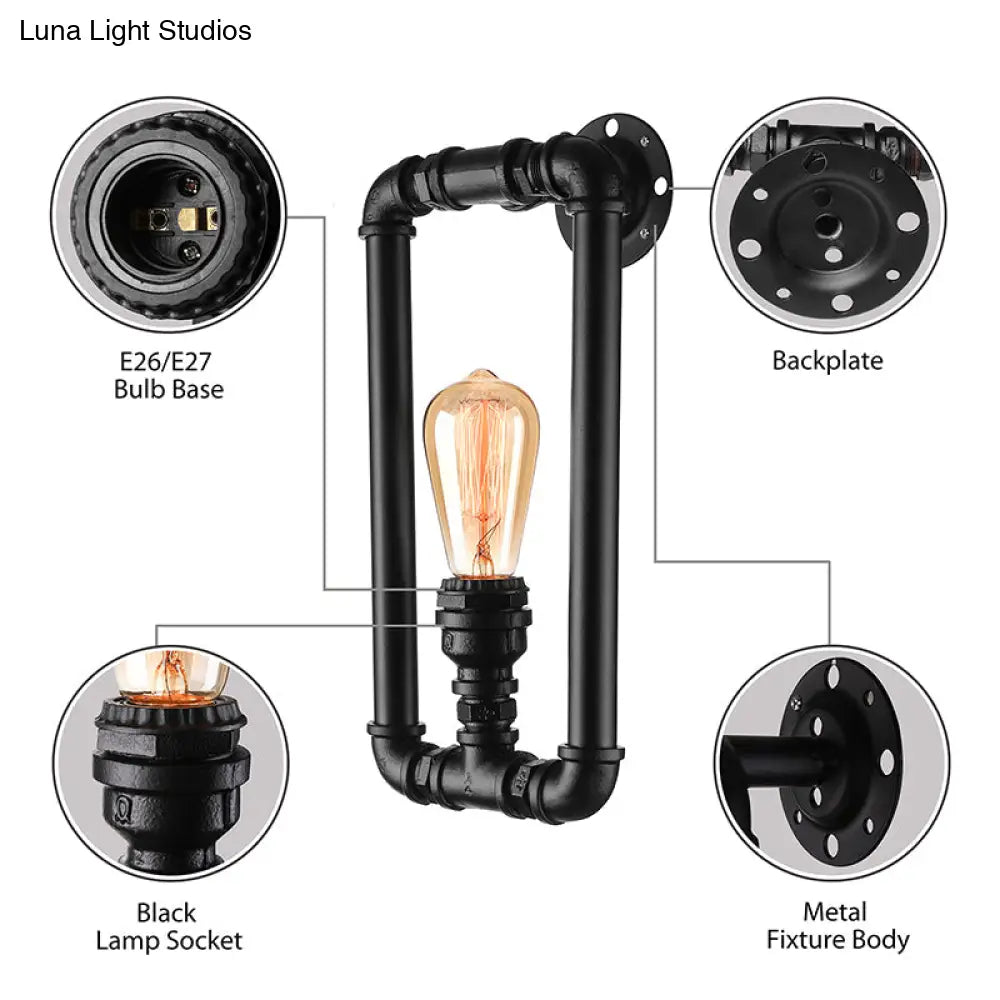 Luna Light Studios

E26/E27
Bulb Base

Backplate

Black
Lamp Socket

Metal
Fixture Body