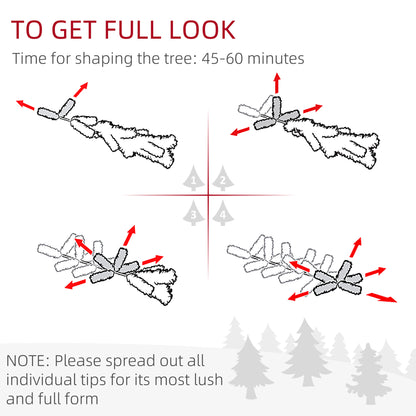 TO GET FULL LOOK

Time for shaping the tree: 45-60 minutes

1 2

3 4

NOTE: Please spread out all individual tips for its most lush and full form