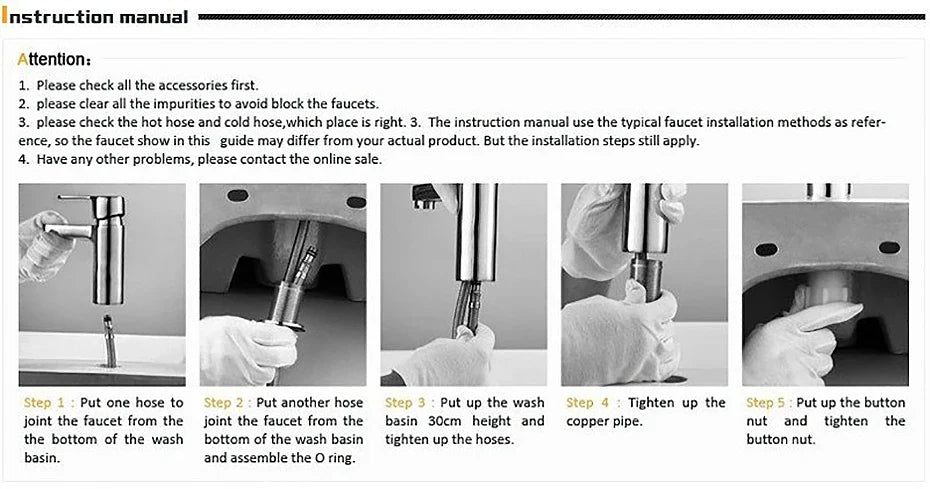 Instruction manual

Attention:

1. Please check all the accessories first.
2. please clear all the impurities to avoid block the faucets.
3. please check the hot hose and cold hose,which place is right. 3. The instruction manual use the typical faucet installation methods as reference, so the faucet show in this guide may differ from your actual product. But the installation steps still apply.
4. Have any other problems, please contact the online sale.

Step 1 : Put one hose to joint the faucet from the the bottom of the wash basin.

Step 2 : Put another hose joint the faucet from the bottom of the wash basin and assemble the O ring.

Step 3 : Put up the wash basin 30cm height and tighten up the hoses.

Step 4 : Tighten up the copper pipe.

Step 5 : Put up the button nut and tighten the button nut.