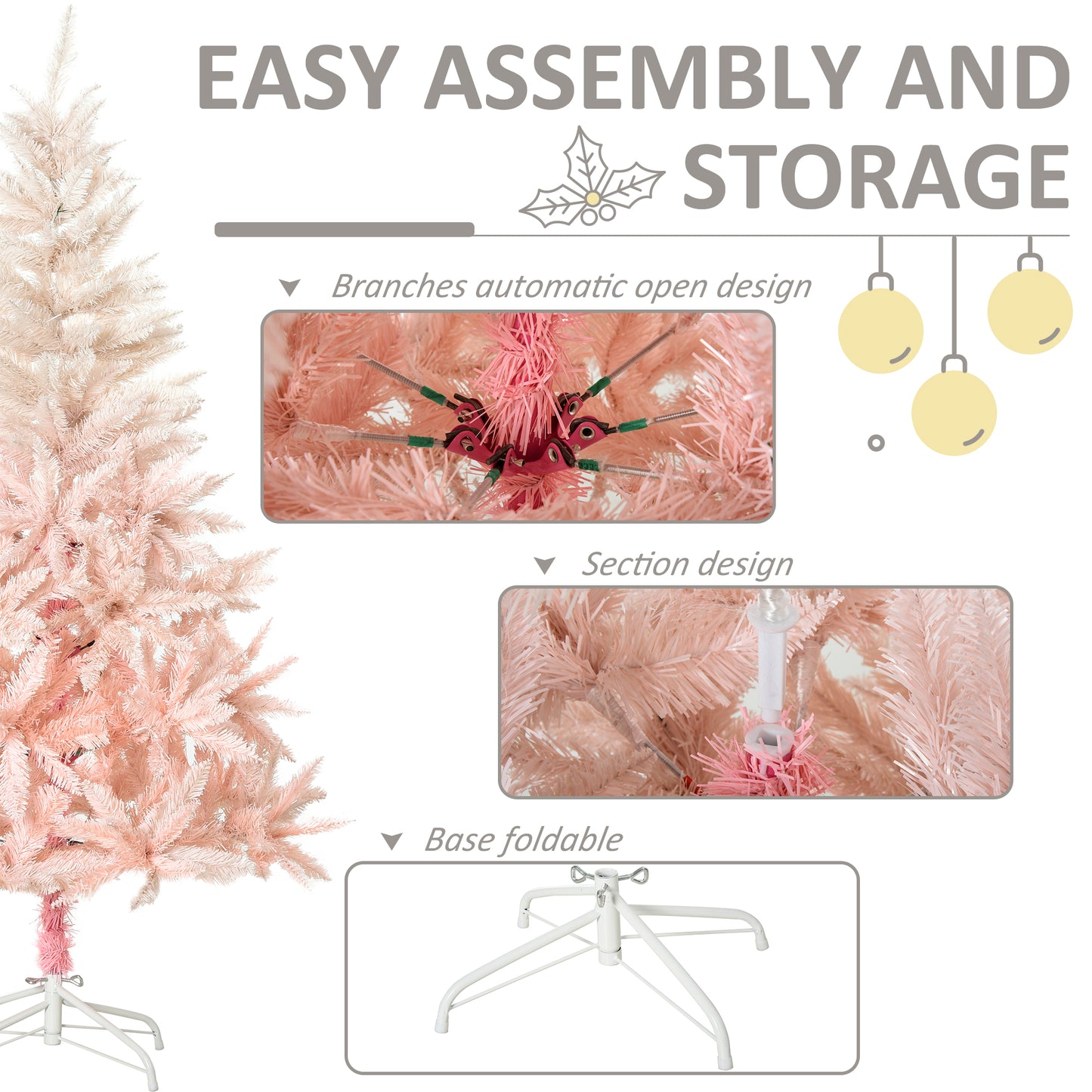 EASY ASSEMBLY AND STORAGE

Branches automatic open design

Section design

Base foldable