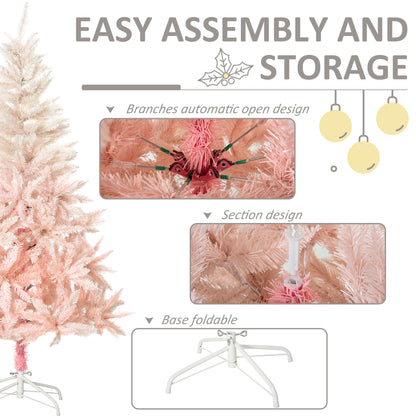 EASY ASSEMBLY AND STORAGE

Branches automatic open design

Section design

Base foldable