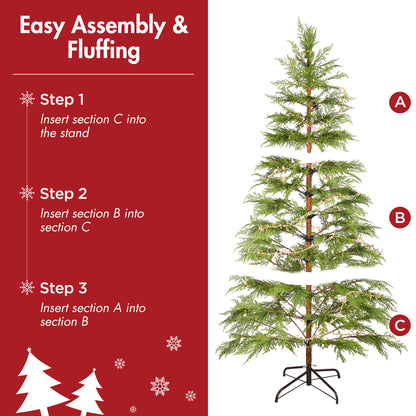 Easy Assembly & Fluffing

Step 1
Insert section C into the stand

Step 2
Insert section B into section C

Step 3
Insert section A into section B

A

B

C