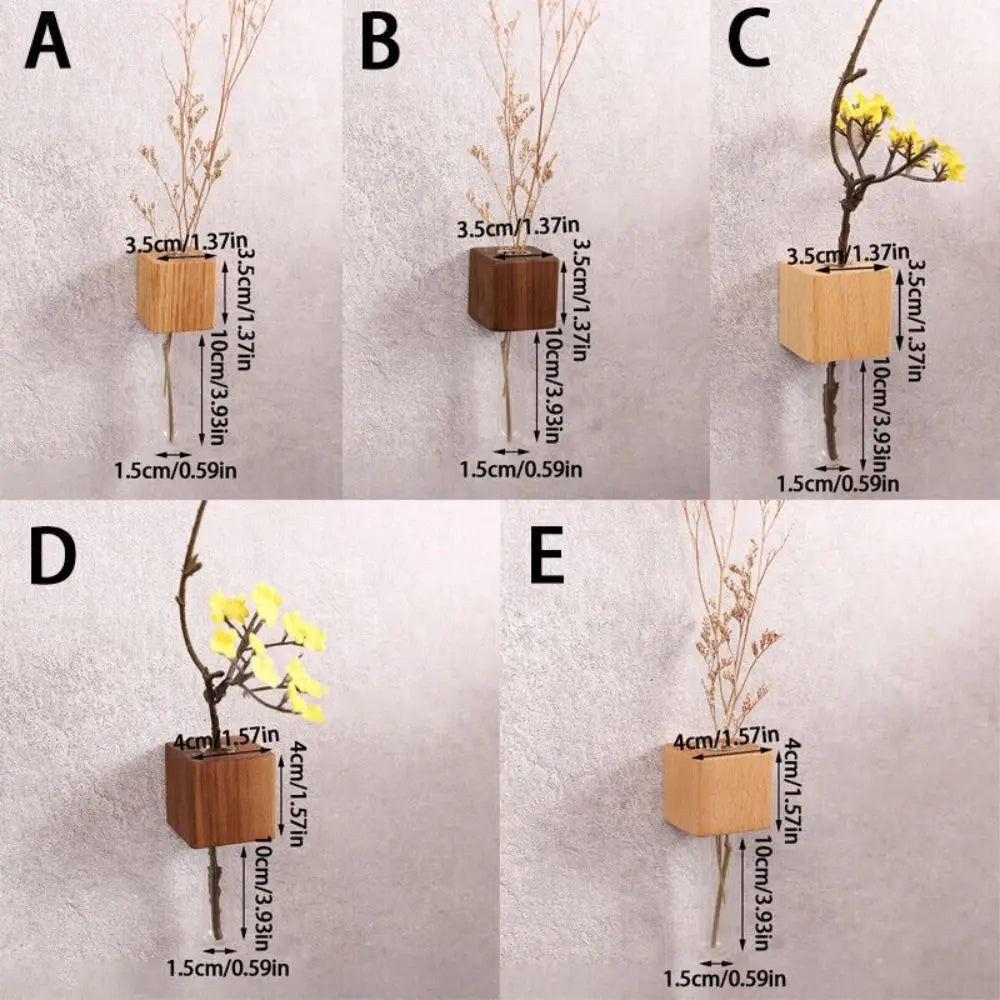 A

3.5cm/1.37in
3.5cm/1.37in
10cm/3.93in
1.5cm/0.59in

B

3.5cm/1.37in
3.5cm/1.37in
10cm/3.93in
1.5cm/0.59in

C

3.5cm/1.37in
3.5cm/1.37in
10cm/3.93in
1.5cm/0.59in

D

4cm/1.57in
4cm/1.57in
10cm/3.93in
1.5cm/0.59in

E

4cm/1.57in
4cm/1.57in
10cm/3.93in
1.5cm/0.59in