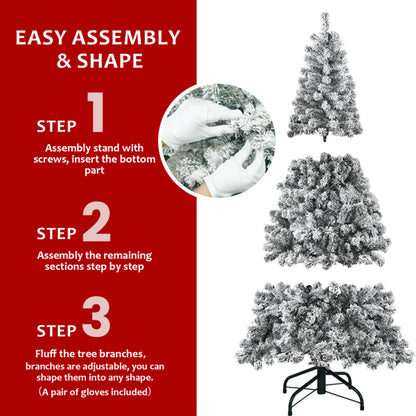 EASY ASSEMBLY & SHAPE

STEP 1

Assembly stand with screws, insert the bottom part

STEP 2

Assembly the remaining sections step by step

STEP 3

Fluff the tree branches, branches are adjustable, you can shape them into any shape.
（A pair of gloves included）