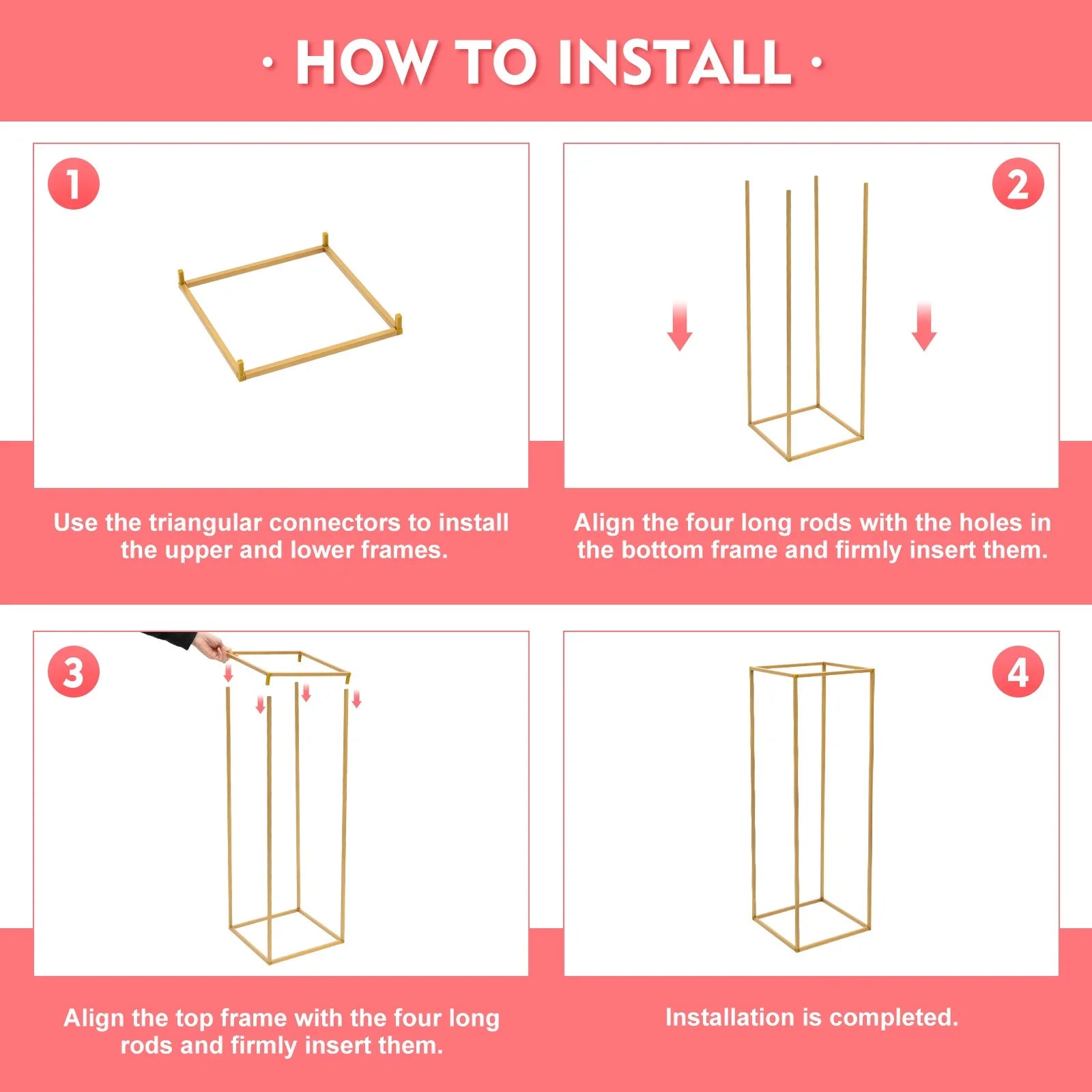 · HOW TO INSTALL ·

1

Use the triangular connectors to install the upper and lower frames.

2

Align the four long rods with the holes in the bottom frame and firmly insert them.

3

Align the top frame with the four long rods and firmly insert them.

4

Installation is completed.