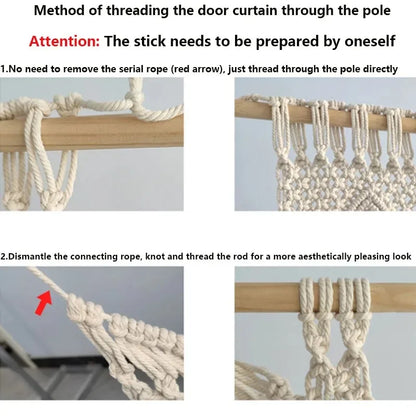 Method of threading the door curtain through the pole

Attention: The stick needs to be prepared by oneself

1.No need to remove the serial rope (red arrow), just thread through the pole directly

2.Dismantle the connecting rope, knot and thread the rod for a more aesthetically pleasing look