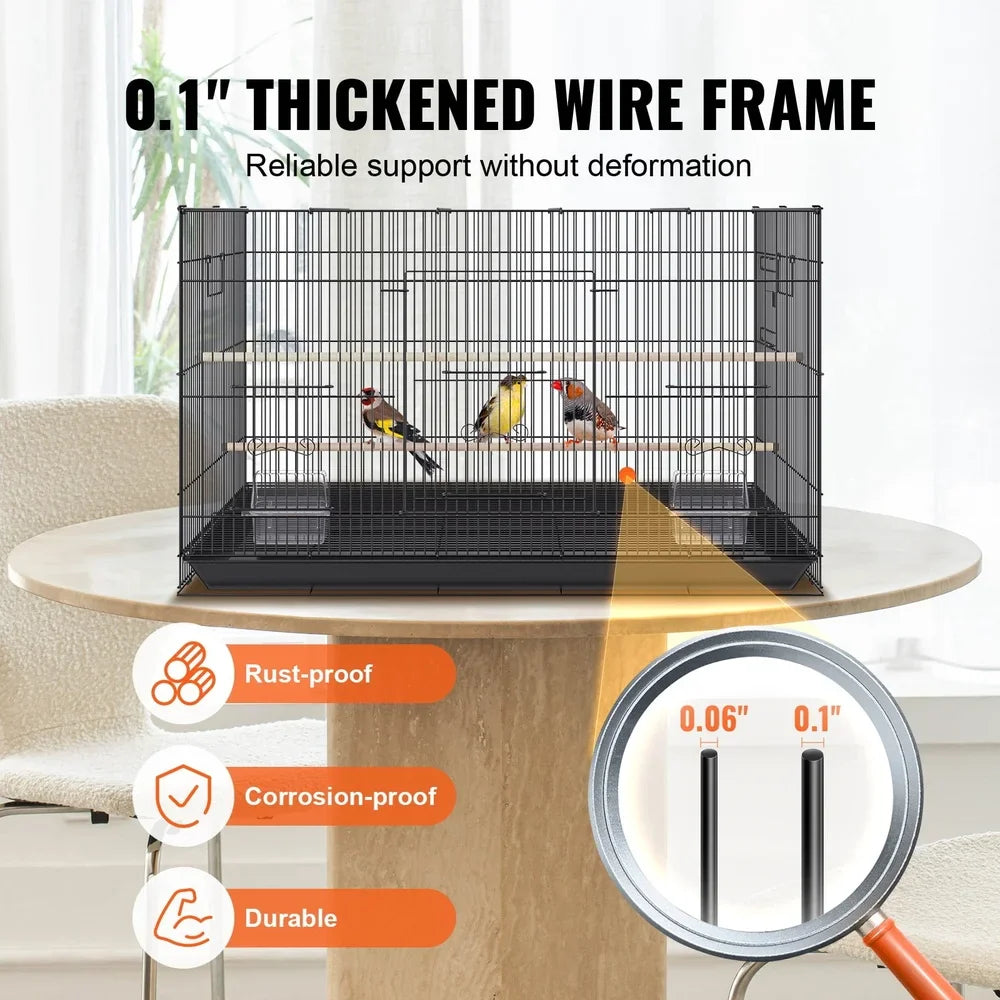 0.1" THICKENED WIRE FRAME

Reliable support without deformation

Rust-proof

Corrosion-proof

Durable

0.06"

0.1"