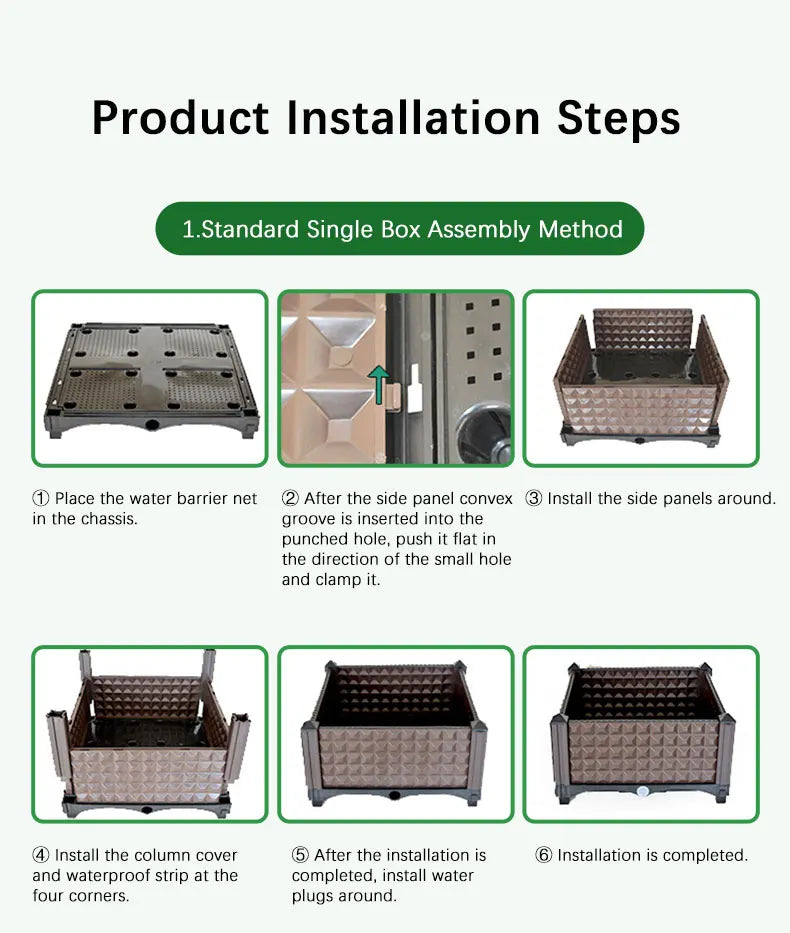 Product Installation Steps

1.Standard Single Box Assembly Method

① Place the water barrier net in the chassis.

② After the side panel convex groove is inserted into the punched hole, push it flat in the direction of the small hole and clamp it.

③ Install the side panels around.

④ Install the column cover and waterproof strip at the four corners.

⑤ After the installation is completed, install water plugs around.

⑥ Installation is completed.