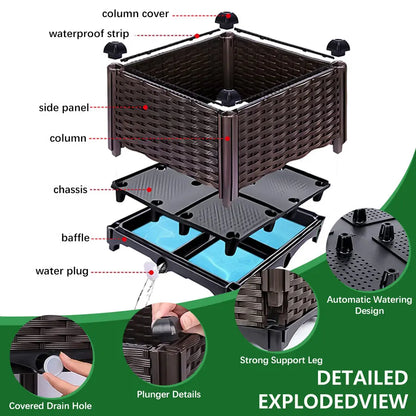 column cover
waterproof strip
side panel
column
chassis
baffle
water plug
Automatic Watering Design
Strong Support Leg
Plunger Details
Covered Drain Hole
DETAILED EXPLODEDVIEW