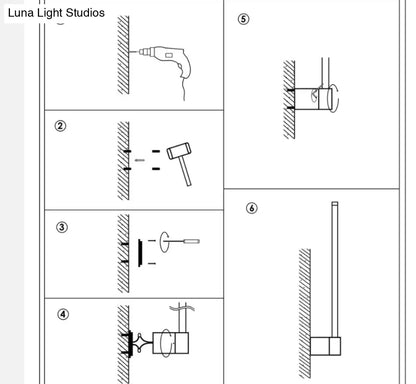 Luna Light Studios

②

③

④

⑤

⑥