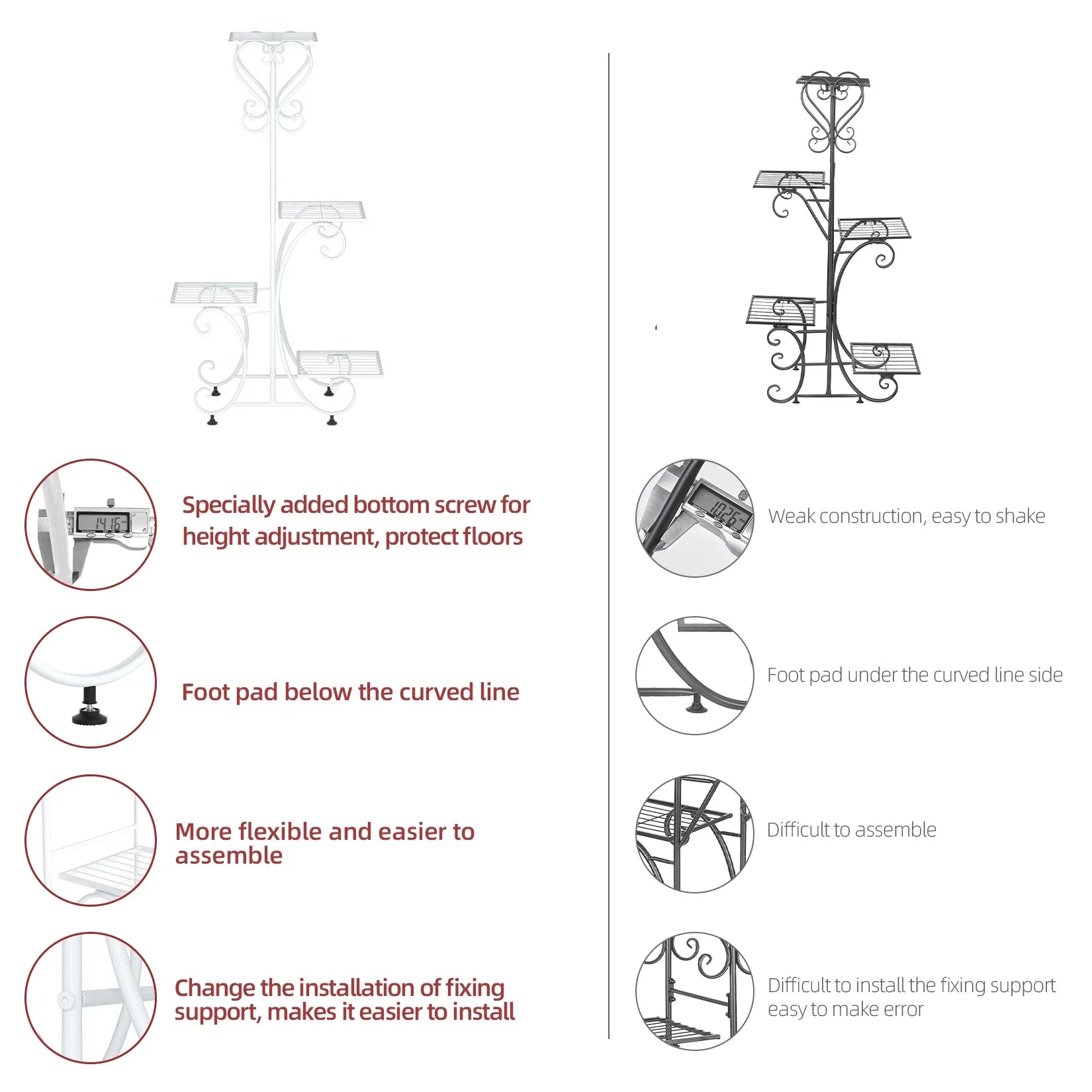 14.16

Specially added bottom screw for height adjustment, protect floors

Foot pad below the curved line

More flexible and easier to assemble

Change the installation of fixing support, makes it easier to install

10.26

Weak construction, easy to shake

Foot pad under the curved line side

Difficult to assemble

Difficult to install the fixing support easy to make error