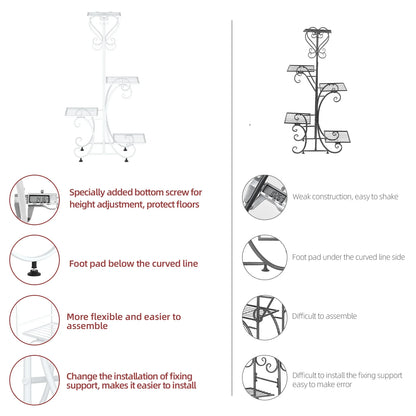 Specially added bottom screw for height adjustment, protect floors

Foot pad below the curved line

More flexible and easier to assemble

Change the installation of fixing support, makes it easier to install

Weak construction, easy to shake

Foot pad under the curved line side

Difficult to assemble

Difficult to install the fixing support easy to make error