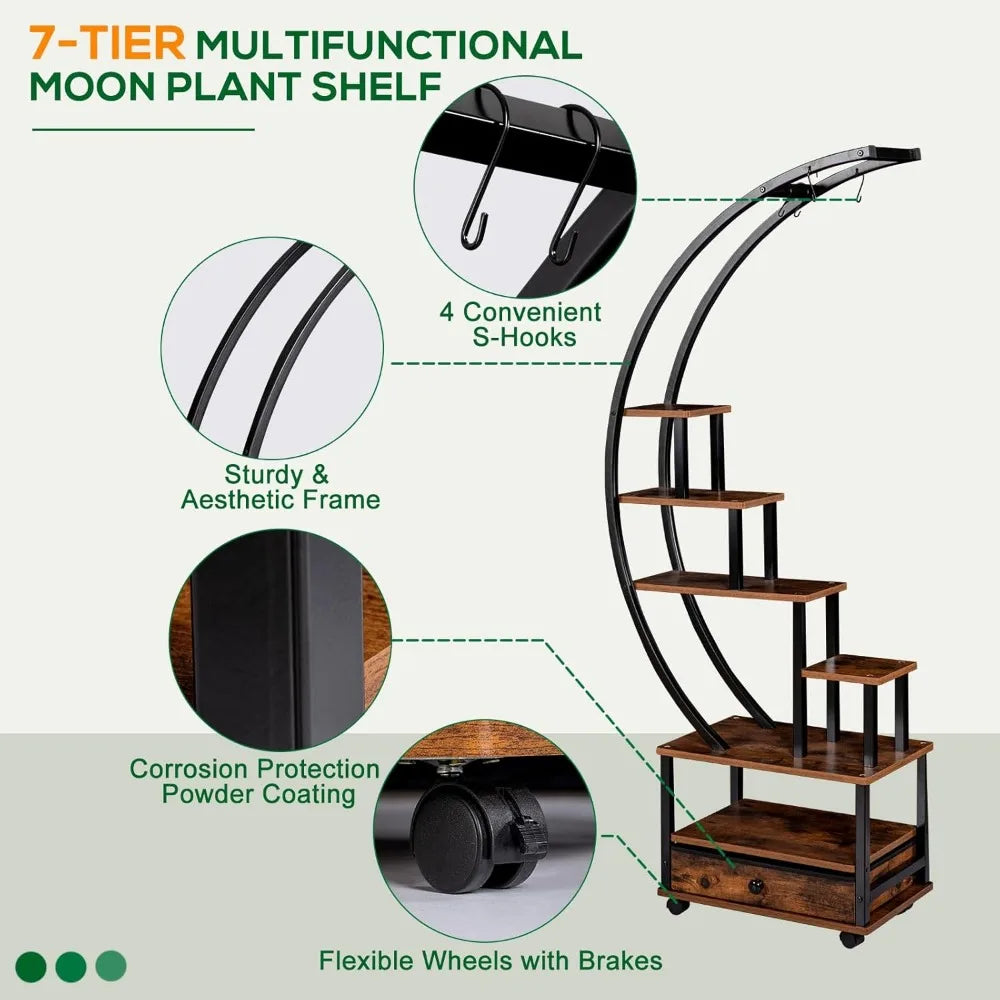 7-TIER MULTIFUNCTIONAL MOON PLANT SHELF

4 Convenient S-Hooks

Sturdy & Aesthetic Frame

Corrosion Protection Powder Coating

Flexible Wheels with Brakes