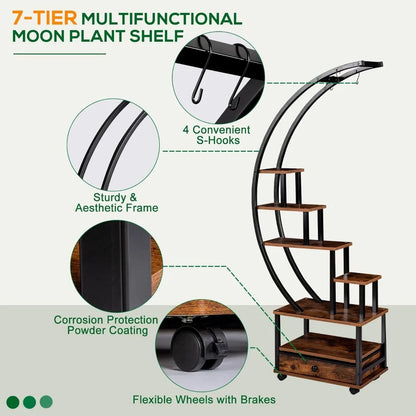 7-TIER MULTIFUNCTIONAL MOON PLANT SHELF

4 Convenient S-Hooks

Sturdy & Aesthetic Frame

Corrosion Protection Powder Coating

Flexible Wheels with Brakes