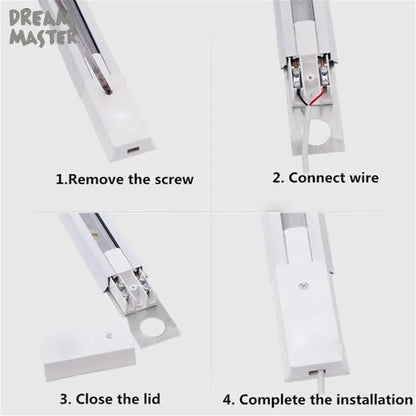 DREAM MASTER

1.Remove the screw

2. Connect wire

3. Close the lid

4. Complete the installation