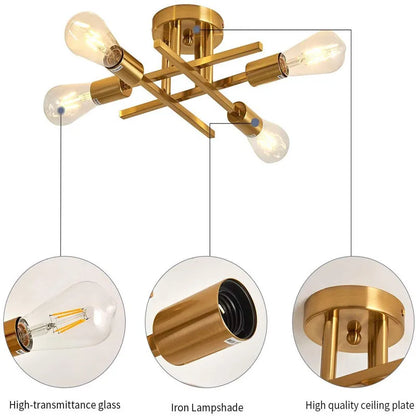 High-transmittance glass

Iron Lampshade

High quality ceiling plate