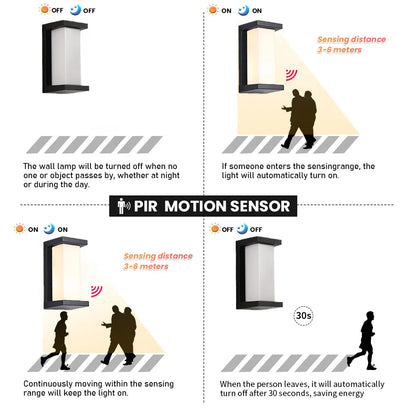 OFF OFF

The wall lamp will be turned off when no one or object passes by, whether at night or during the day.

ON ON

Sensing distance 3-6 meters

If someone enters the sensingrange, the light will automatically turn on.

PIR MOTION SENSOR

ON ON

Sensing distance 3-6 meters

Continuously moving within the sensing range will keep the light on.

OFF OFF

30s

When the person leaves, it will automatically turn off after 30 seconds, saving energy