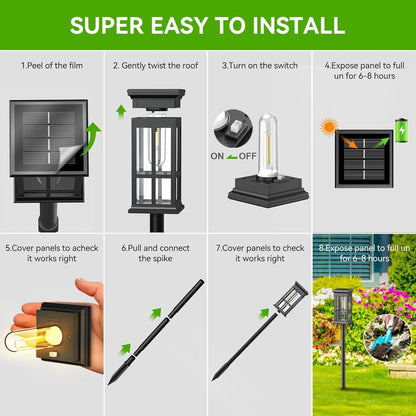 SUPER EASY TO INSTALL

1.Peel of the film

2. Gently twist the roof

3.Turn on the switch

ON OFF

4.Expose panel to full un for 6-8 hours

5.Cover panels to acheck it works right

6.Pull and connect the spike

7.Cover panels to check it works right

8.Expose panel to full un for 6-8 hours