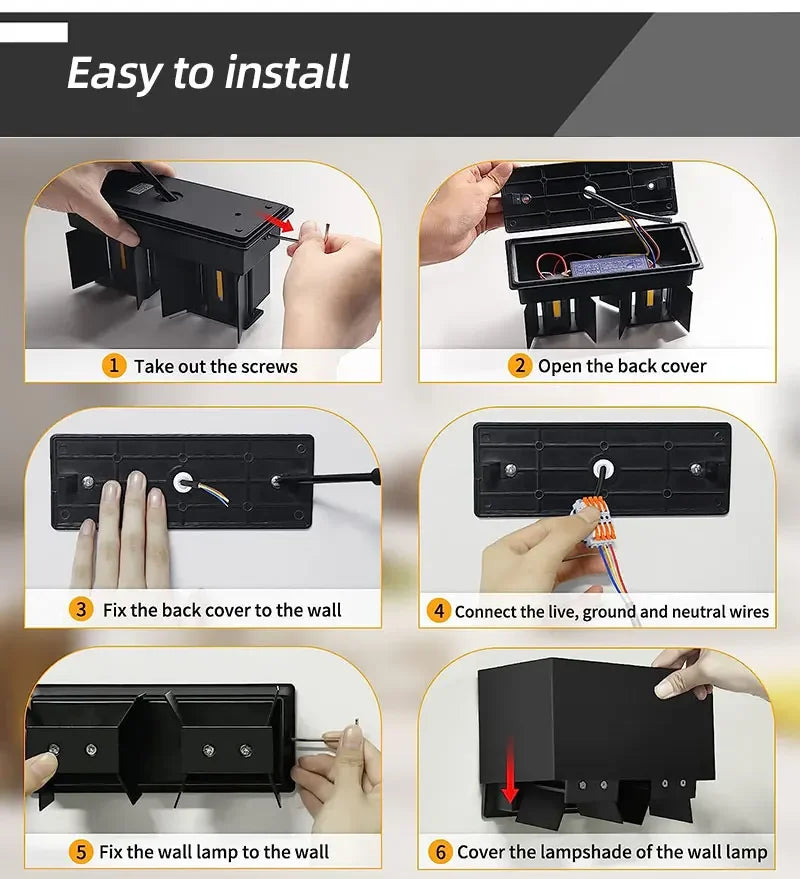 Easy to install

1 Take out the screws

2 Open the back cover

3 Fix the back cover to the wall

4 Connect the live, ground and neutral wires

5 Fix the wall lamp to the wall

6 Cover the lampshade of the wall lamp